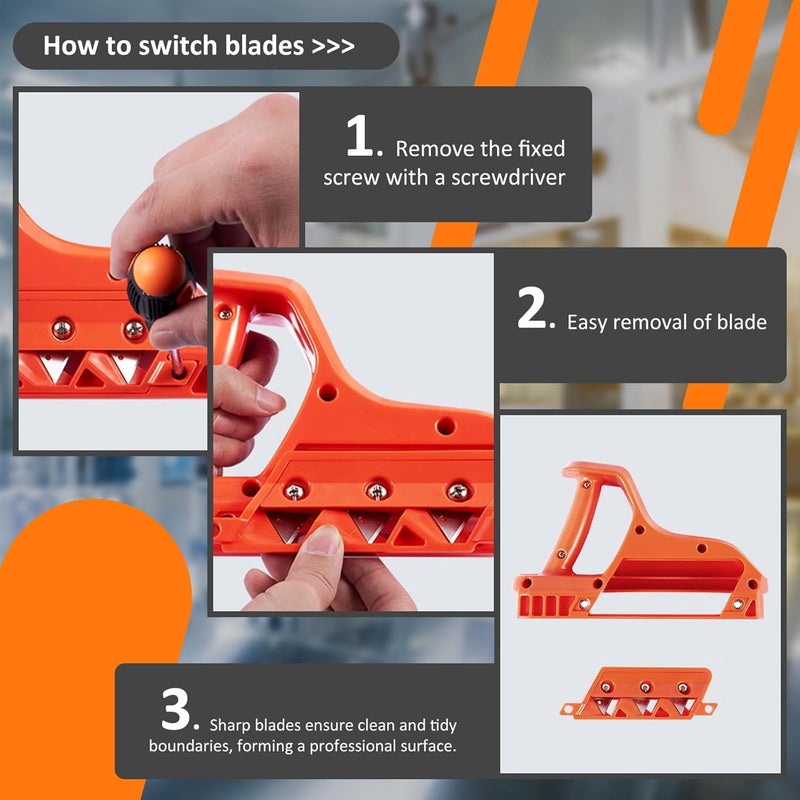 How to switch blades >>>

1. Remove the fixed screw with a screwdriver

2. Easy removal of blade

3. Sharp blades ensure clean and tidy boundaries, forming a professional surface.